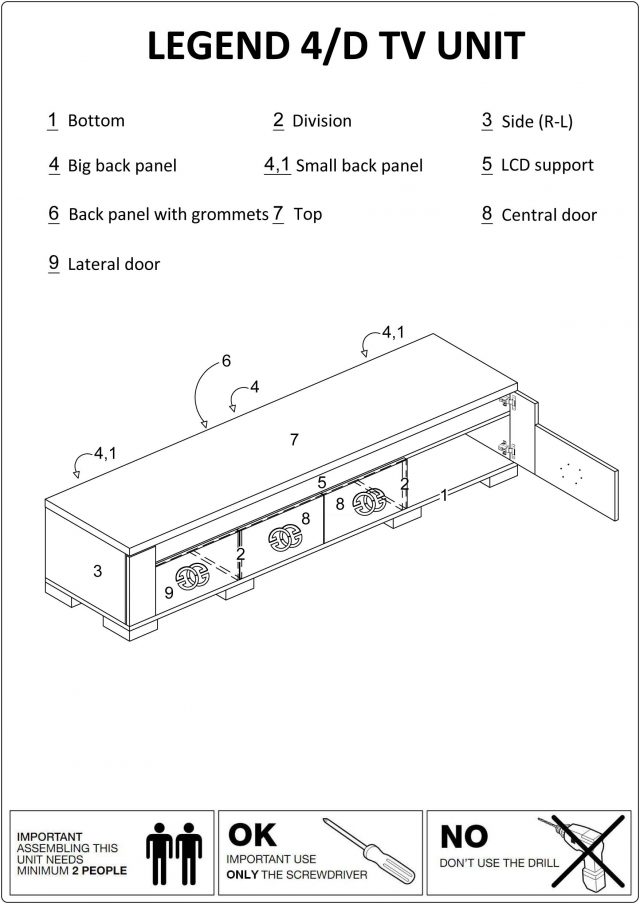 LEGEND 4/D TV UNIT

1 Bottom
2 Division
3 Side (R-L)
4 Big back panel
4,1 Small back panel
5 LCD support
6 Back panel with grommets
7 Top
8 Central door
9 Lateral door

4,1
6
4
4,1
7
5
2
1
8
8
2
3
9

IMPORTANT ASSEMBLING THIS UNIT NEEDS MINIMUM 2 PEOPLE

OK
IMPORTANT USE ONLY THE SCREWDRIVER

NO
DON'T USE THE DRILL