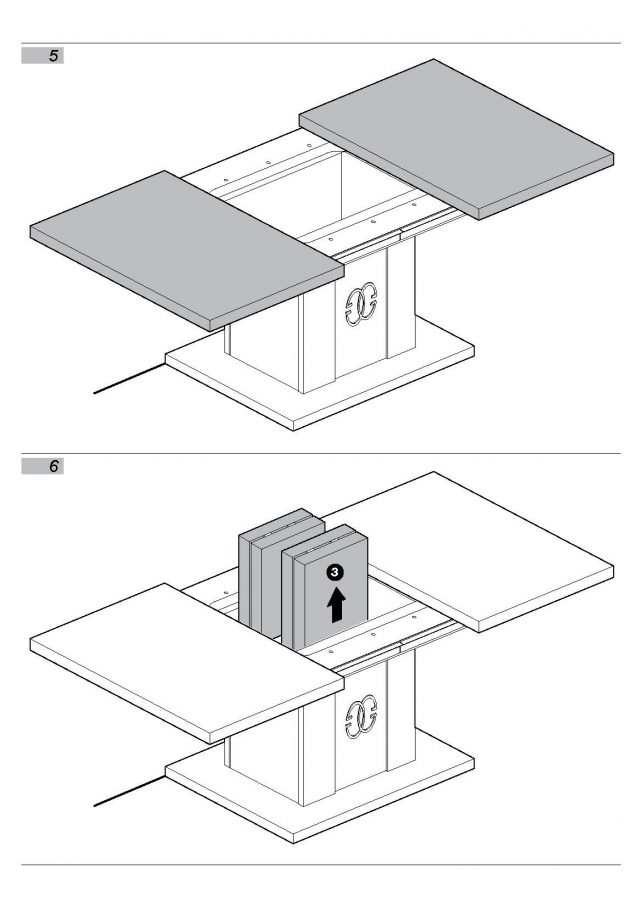 5

6

3