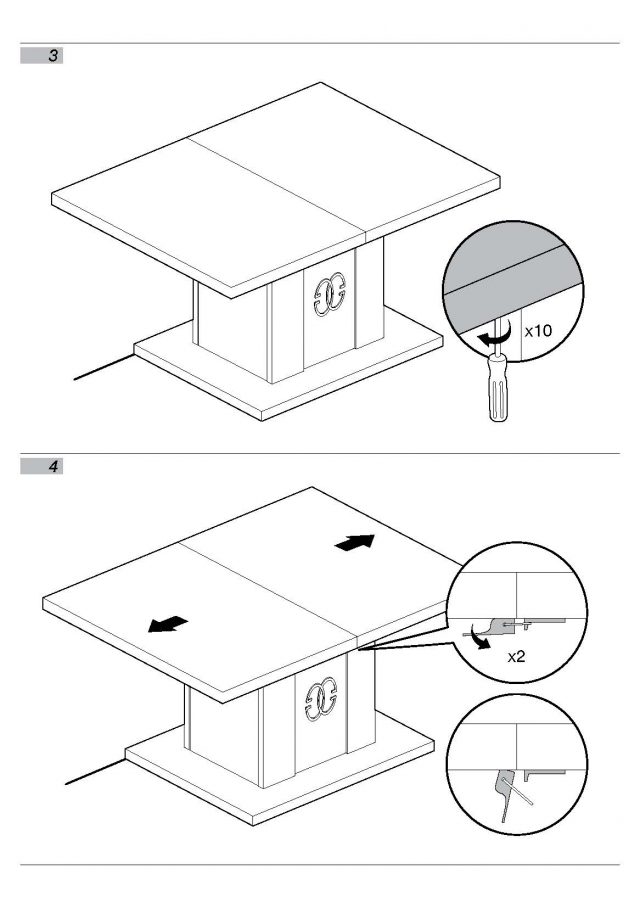 3

x10

4

x2