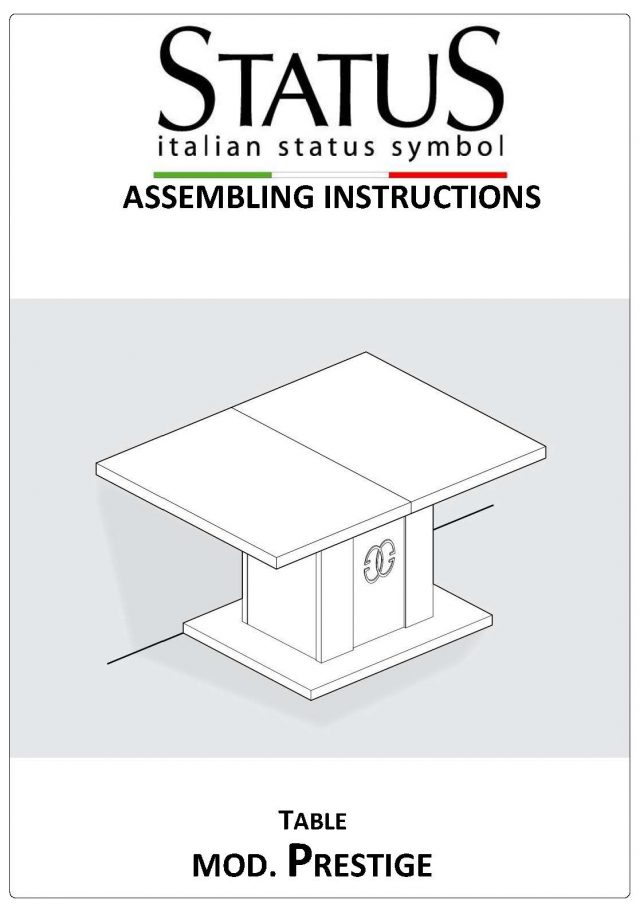 STATUS
italian status symbol

ASSEMBLING INSTRUCTIONS

TABLE
MOD. PRESTIGE