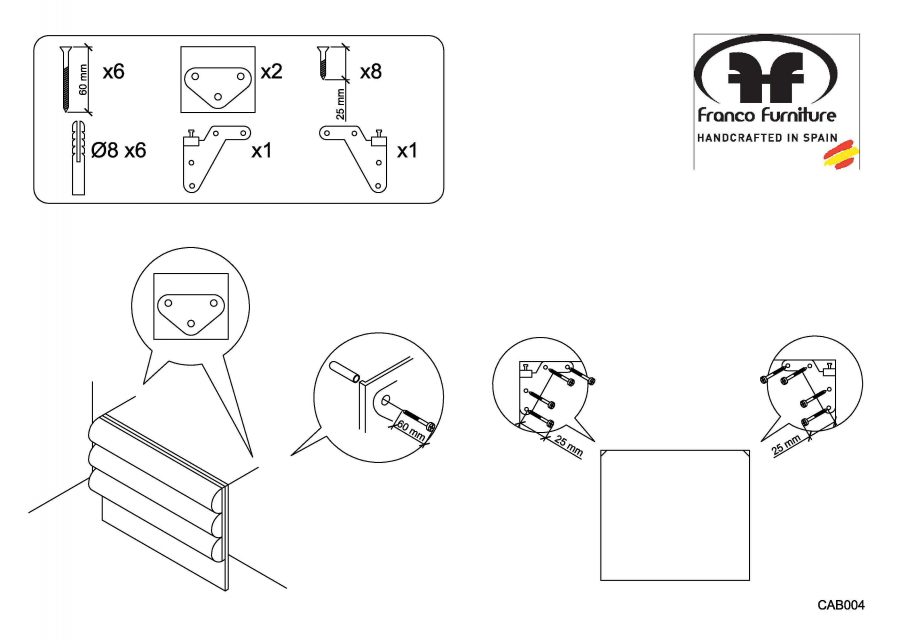 60 mm x6

x2

25 mm x8

Ø8 x6

x1

x1

Franco Furniture
HANDCRAFTED IN SPAIN

60 mm

25 mm

25 mm

CAB004