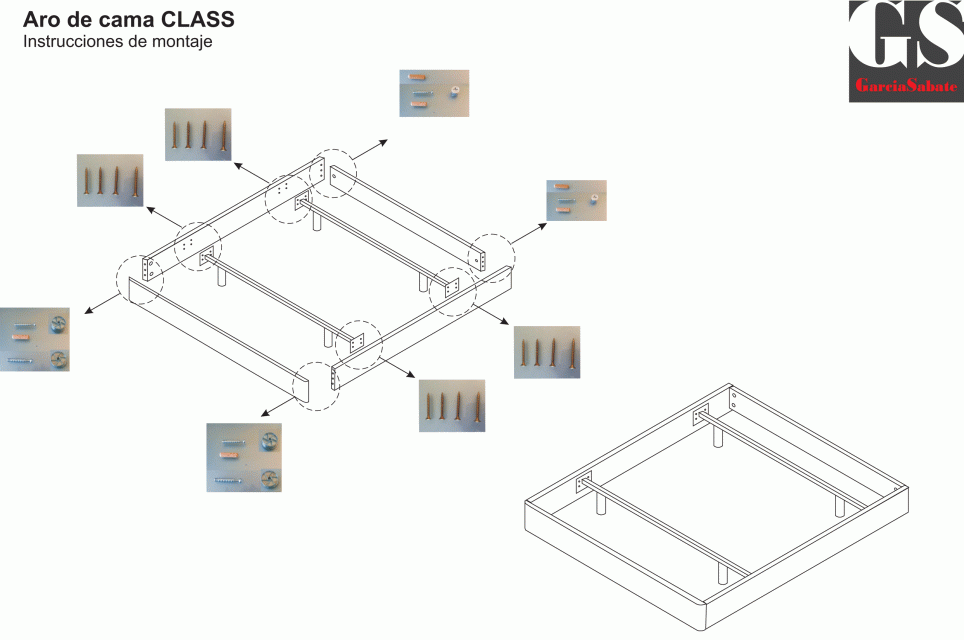 Aro de cama CLASS
Instrucciones de montaje

GS
GarciaSabate