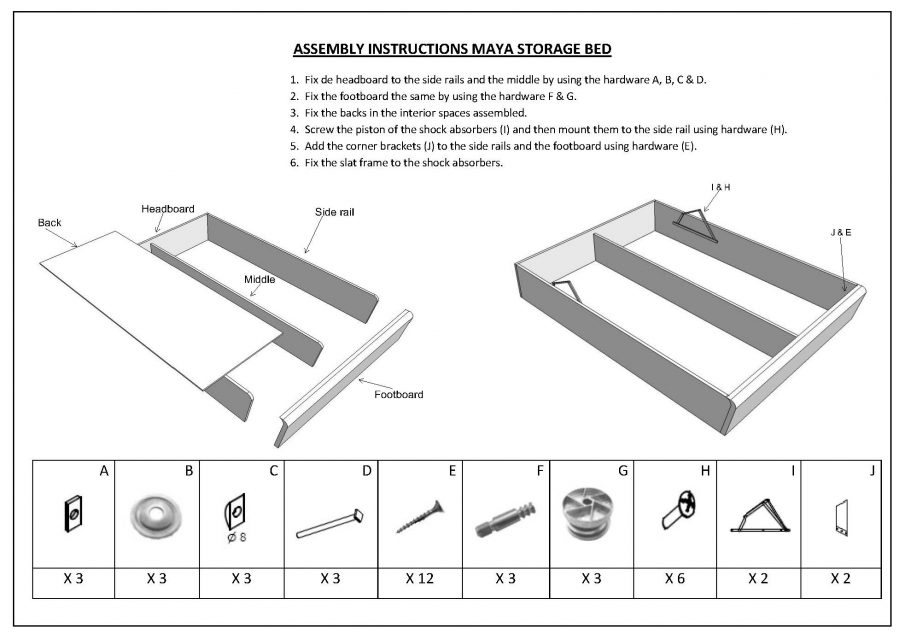 ASSEMBLY INSTRUCTIONS MAYA STORAGE BED

1. Fix de headboard to the side rails and the middle by using the hardware A, B, C & D.
2. Fix the footboard the same by using the hardware F & G.
3. Fix the backs in the interior spaces assembled.
4. Screw the piston of the shock absorbers (I) and then mount them to the side rail using hardware (H).
5. Add the corner brackets (J) to the side rails and the footboard using hardware (E).
6. Fix the slat frame to the shock absorbers.

Back
Headboard
Side rail
Middle
Footboard

I & H
J & E

| A | B | C | D | E | F | G | H | I | J |
|---|---|---|---|---|---|---|---|---|---|
| | | Ø 8 | | | | | | | |
| X 3 | X 3 | X 3 | X 3 | X 12 | X 3 | X 3 | X 6 | X 2 | X 2 |