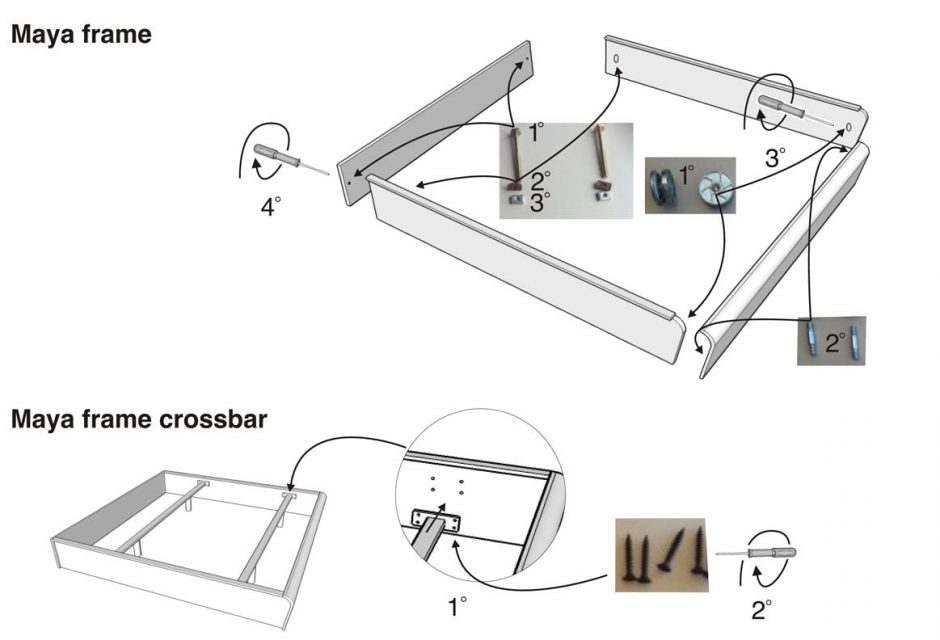 Maya frame

4°

1°
2°
3°

1°

3°

2°

Maya frame crossbar

1°

2°