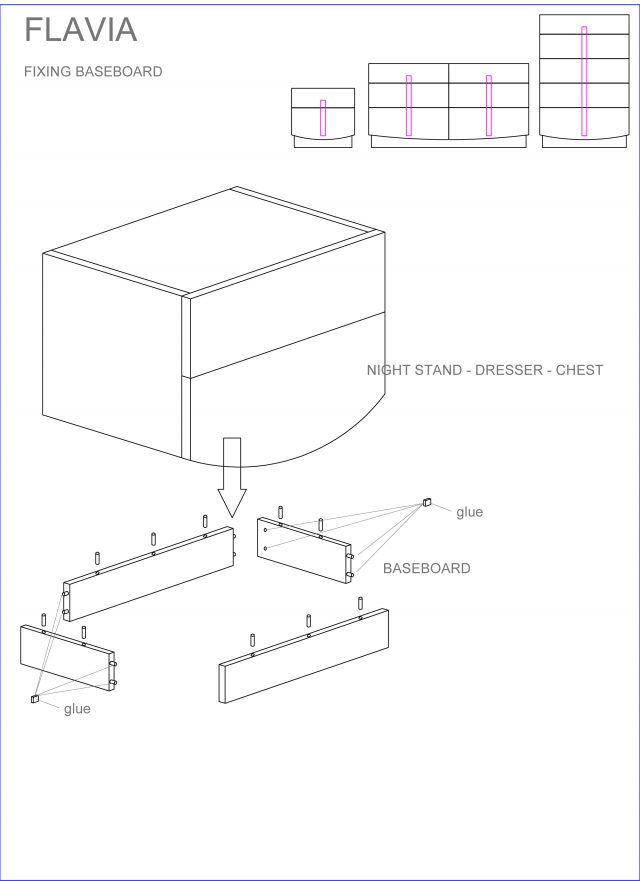 FLAVIA

FIXING BASEBOARD

NIGHT STAND - DRESSER - CHEST

glue

BASEBOARD

glue