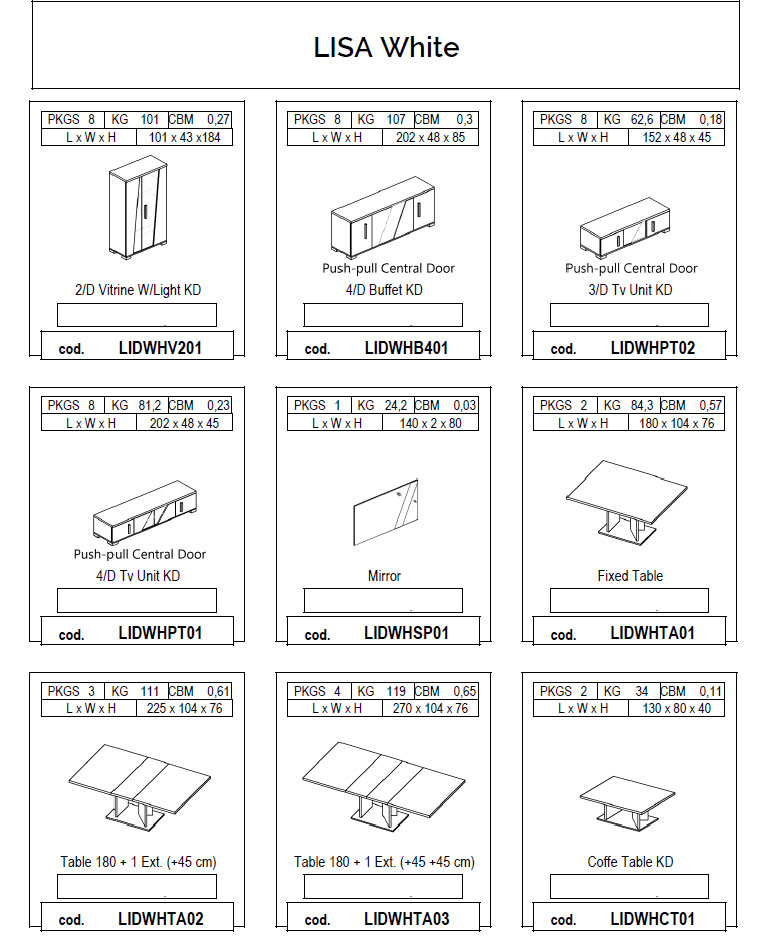 LISA White

| PKGS 8 | KG 101 | CBM 0,27 |
|---|---|---|
| L x W x H | 101 x 43 x184 | |

2/D Vitrine W/Light KD

cod. LIDWHV201

| PKGS 8 | KG 107 | CBM 0,3 |
|---|---|---|
| L x W x H | 202 x 48 x 85 | |

Push-pull Central Door
4/D Buffet KD

cod. LIDWHB401

| PKGS 8 | KG 62,6 | CBM 0,18 |
|---|---|---|
| L x W x H | 152 x 48 x 45 | |

Push-pull Central Door
3/D Tv Unit KD

cod. LIDWHPT02

| PKGS 8 | KG 81,2 | CBM 0,23 |
|---|---|---|
| L x W x H | 202 x 48 x 45 | |

Push-pull Central Door
4/D Tv Unit KD

cod. LIDWHPT01

| PKGS 1 | KG 24,2 | CBM 0,03 |
|---|---|---|
| L x W x H | 140 x 2 x 80 | |

Mirror

cod. LIDWHSP01

| PKGS 2 | KG 84,3 | CBM 0,57 |
|---|---|---|
| L x W x H | 180 x 104 x 76 | |

Fixed Table

cod. LIDWHTA01

| PKGS 3 | KG 111 | CBM 0,61 |
|---|---|---|
| L x W x H | 225 x 104 x 76 | |

Table 180 + 1 Ext. (+45 cm)

cod. LIDWHTA02

| PKGS 4 | KG 119 | CBM 0,65 |
|---|---|---|
| L x W x H | 270 x 104 x 76 | |

Table 180 + 1 Ext. (+45 +45 cm)

cod. LIDWHTA03

| PKGS 2 | KG 34 | CBM 0,11 |
|---|---|---|
| L x W x H | 130 x 80 x 40 | |

Coffe Table KD

cod. LIDWHCT01