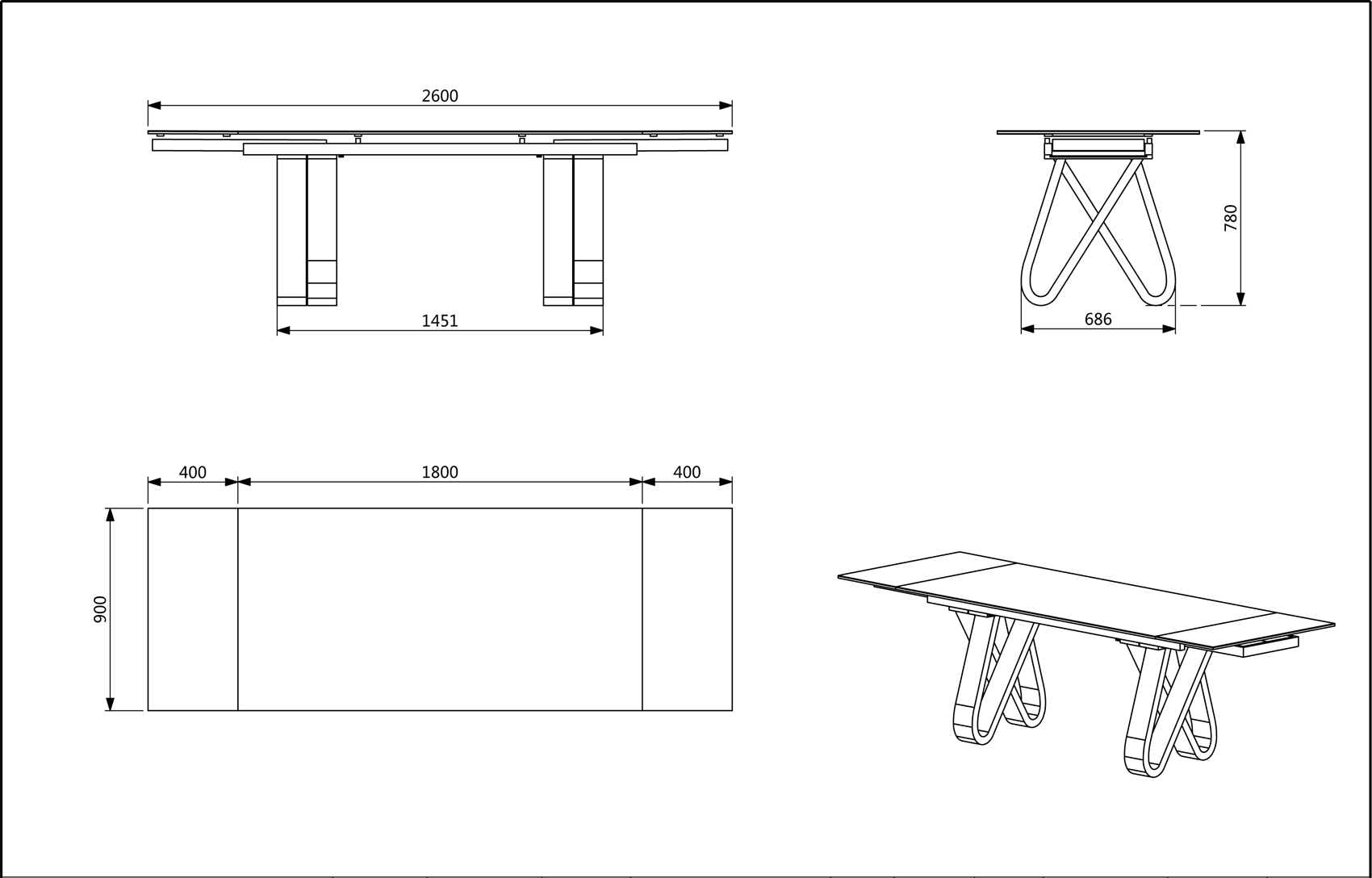 2600

1451

780

686

400

1800

400

900