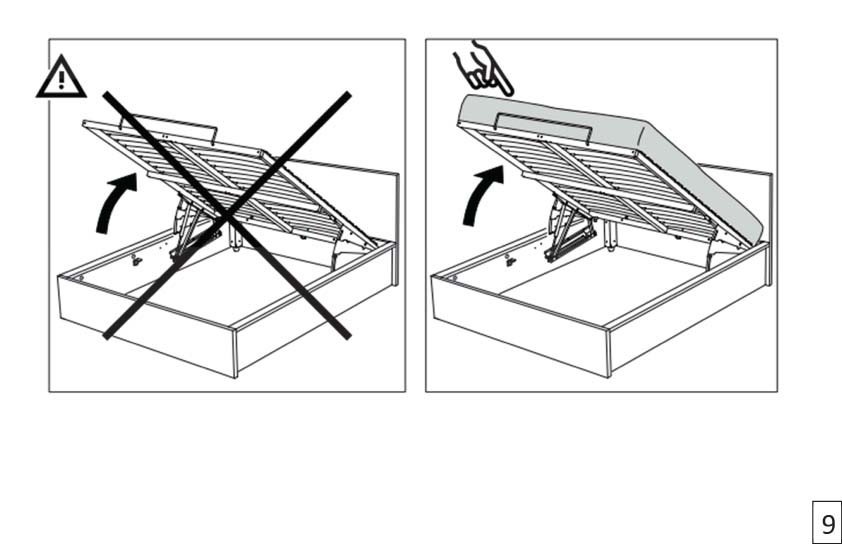 9