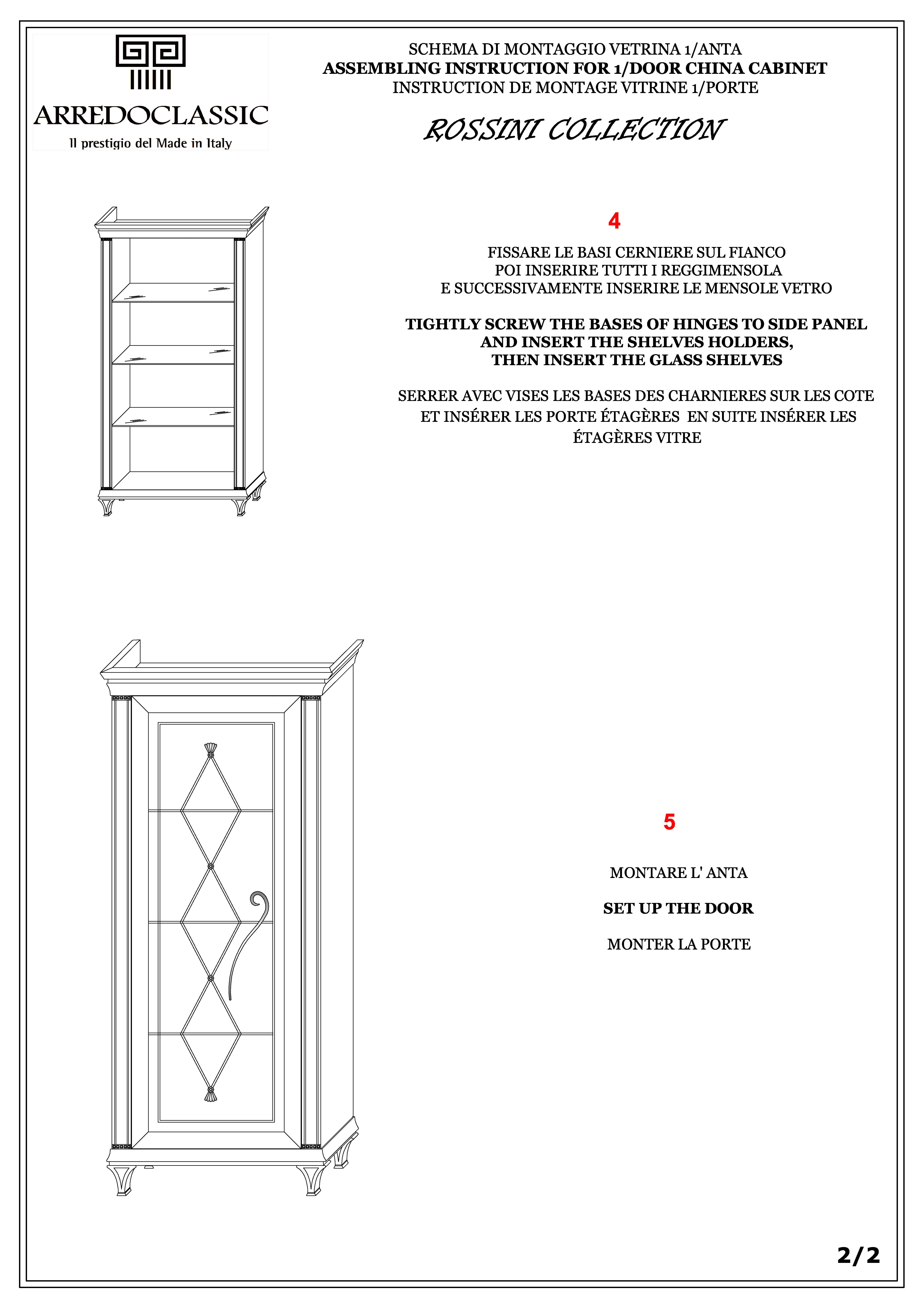 ARREDOCLASSIC
Il prestigio del Made in Italy

SCHEMA DI MONTAGGIO VETRINA 1/ANTA
ASSEMBLING INSTRUCTION FOR 1/DOOR CHINA CABINET
INSTRUCTION DE MONTAGE VITRINE 1/PORTE

ROSSINI COLLECTION

4

FISSARE LE BASI CERNIERE SUL FIANCO
POI INSERIRE TUTTI I REGGIMENSOLA
E SUCCESSIVAMENTE INSERIRE LE MENSOLE VETRO

TIGHTLY SCREW THE BASES OF HINGES TO SIDE PANEL
AND INSERT THE SHELVES HOLDERS,
THEN INSERT THE GLASS SHELVES

SERRER AVEC VISES LES BASES DES CHARNIERES SUR LES COTE
ET INSÉRER LES PORTE ÉTAGÈRES EN SUITE INSÉRER LES
ÉTAGÈRES VITRE

5

MONTARE L' ANTA

SET UP THE DOOR

MONTER LA PORTE

2/2